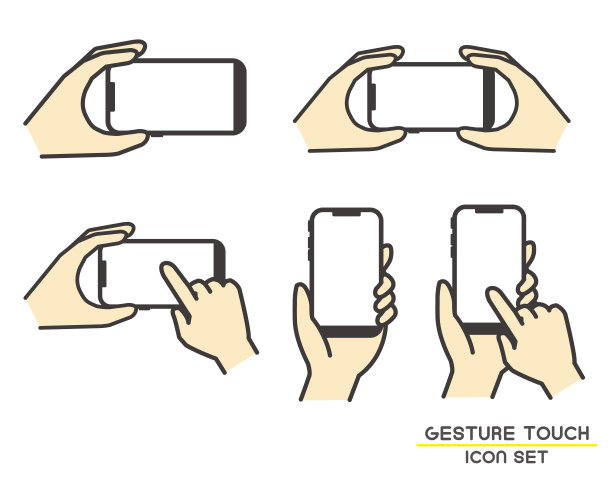 GESTURE TOUCH
ICON SET