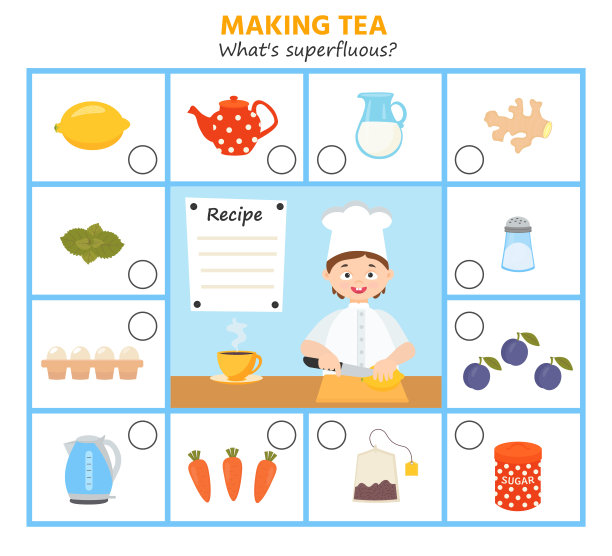 MAKING TEA
What's superfluous?

Recipe

SUGAR