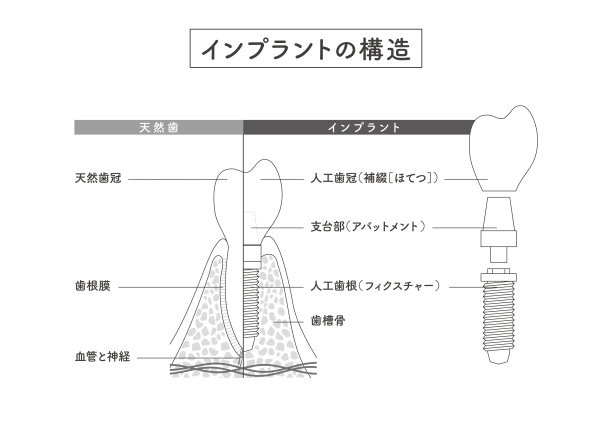 インプラントの構造

天然歯

インプラント

天然歯冠

人工歯冠（補綴[ほてつ]）

支台部（アバットメント）

歯根膜

人工歯根（フィクスチャー）

歯槽骨

血管と神経