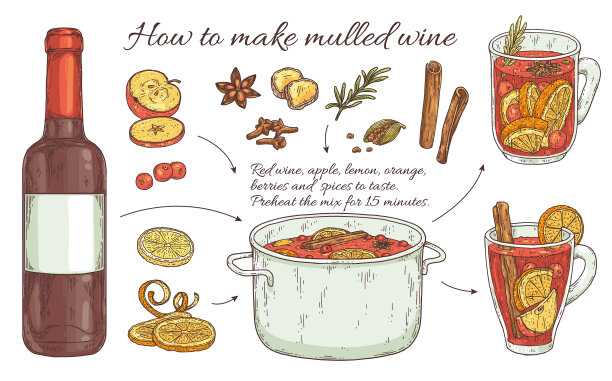 How to make mulled wine

Red wine, apple, lemon, orange, berries and spices to taste. Preheat the mix for 15 minutes.