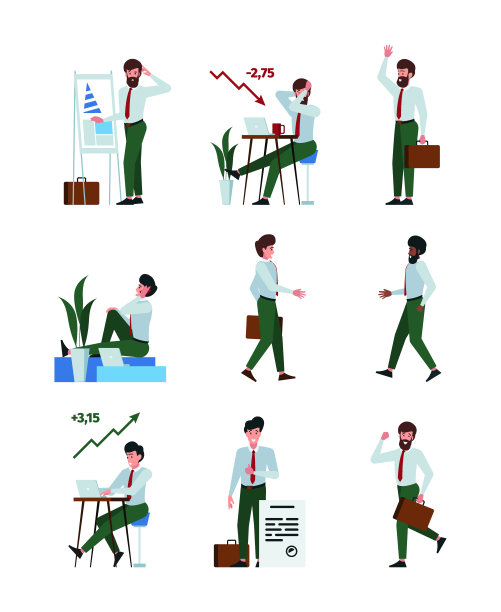 -2,75

+3,15