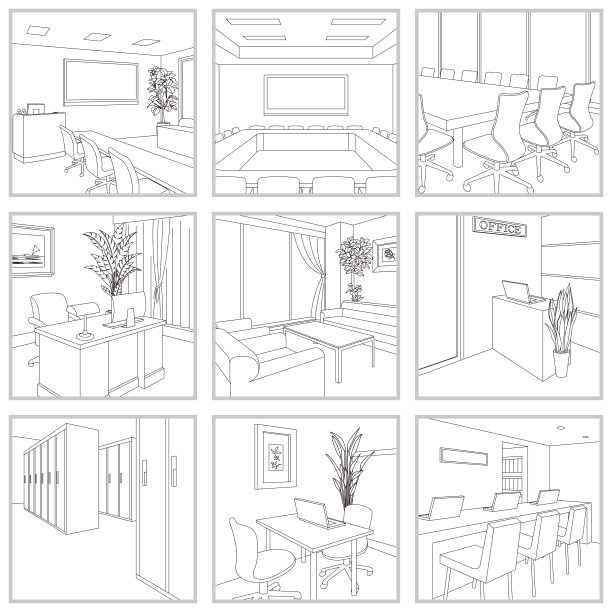 OFFICE