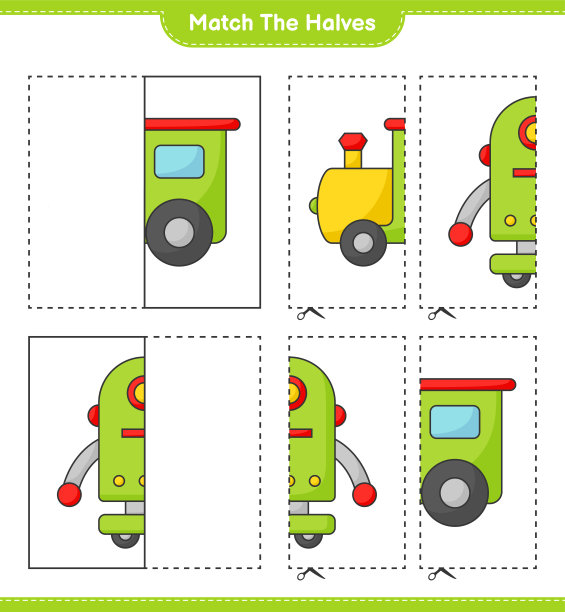 Match The Halves