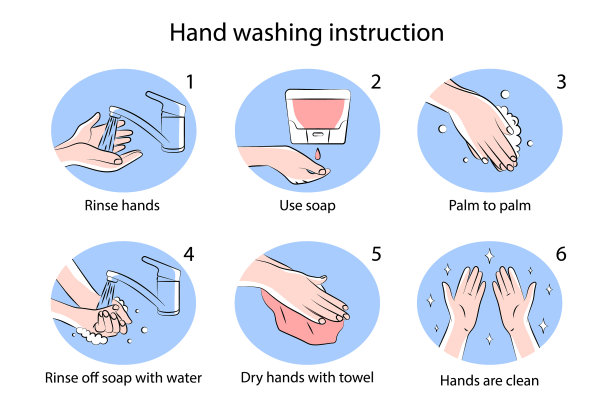 Hand washing instruction

1
Rinse hands

2
Use soap

3
Palm to palm

4
Rinse off soap with water

5
Dry hands with towel

6
Hands are clean