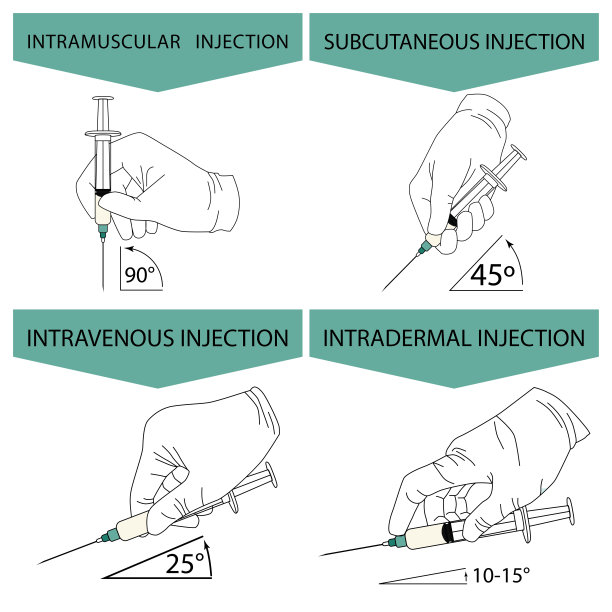 INTRAMUSCULAR INJECTION

90°

SUBCUTANEOUS INJECTION

45°

INTRAVENOUS INJECTION

25°

INTRADERMAL INJECTION

10-15°