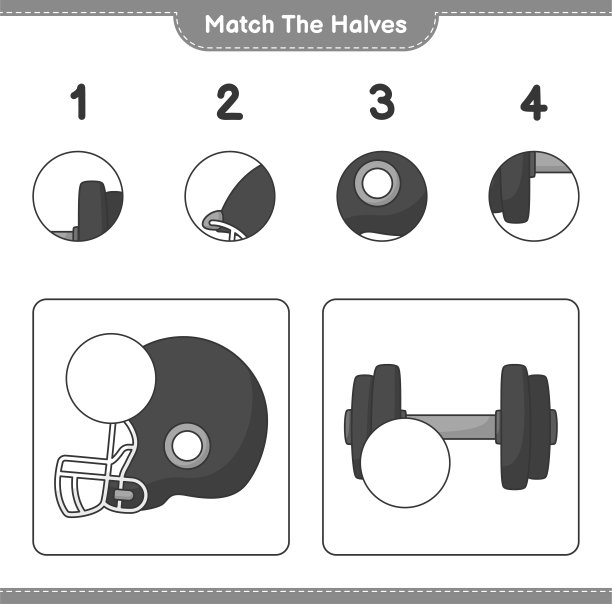 Match The Halves

1

2

3

4