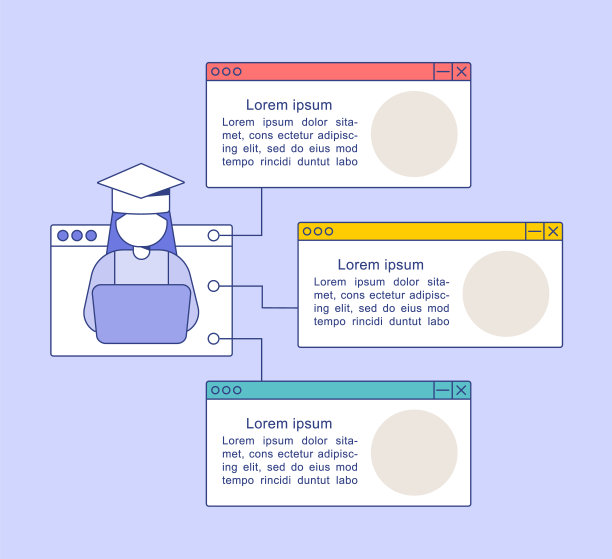 Lorem ipsum

Lorem ipsum dolor sitamet, cons ectetur adipiscing elit, sed do eius mod tempo rincidi duntut labo

Lorem ipsum

Lorem ipsum dolor sitamet, cons ectetur adipiscing elit, sed do eius mod tempo rincidi duntut labo

Lorem ipsum

Lorem ipsum dolor sitamet, cons ectetur adipiscing elit, sed do eius mod tempo rincidi duntut labo