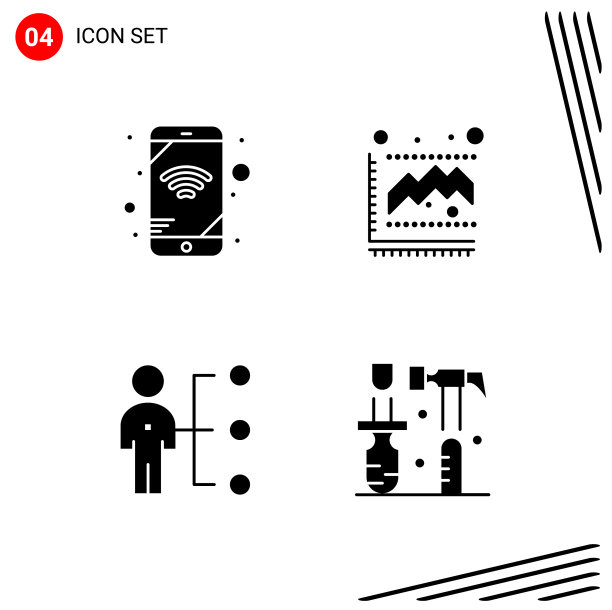 04 ICON SET