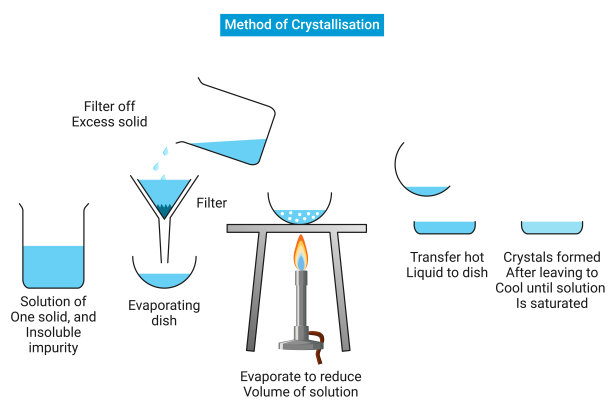 Method of Crystallisation

Filter off
Excess solid

Filter

Solution of
One solid, and
Insoluble
impurity

Evaporating
dish

Evaporate to reduce
Volume of solution

Transfer hot
Liquid to dish

Crystals formed
After leaving to
Cool until solution
Is saturated