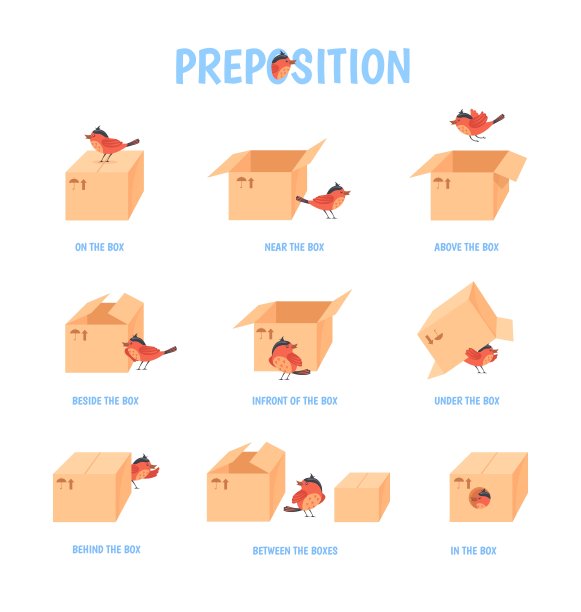 PREPOSITION

ON THE BOX

NEAR THE BOX

ABOVE THE BOX

BESIDE THE BOX

INFRONT OF THE BOX

UNDER THE BOX

BEHIND THE BOX

BETWEEN THE BOXES

IN THE BOX