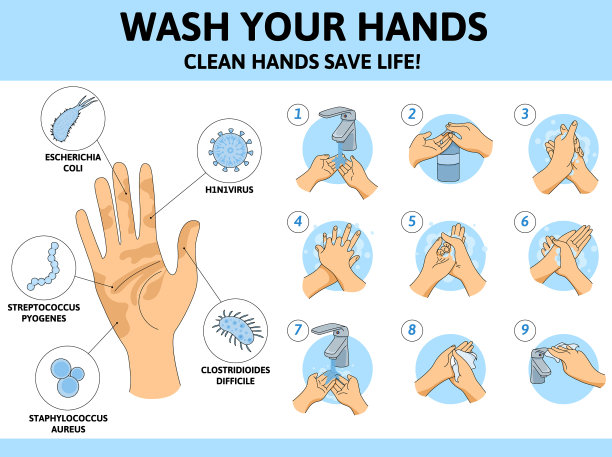 WASH YOUR HANDS
CLEAN HANDS SAVE LIFE!

ESCHERICHIA COLI

H1N1VIRUS

STREPTOCOCCUS PYOGENES

CLOSTRIDIOIDES DIFFICILE

STAPHYLOCOCCUS AUREUS

1
2
3
4
5
6
7
8
9