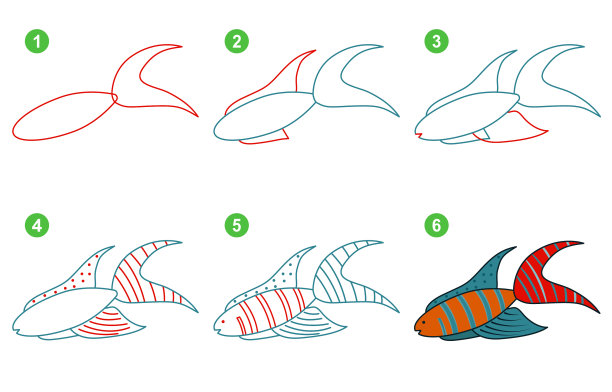 1

2

3

4

5

6