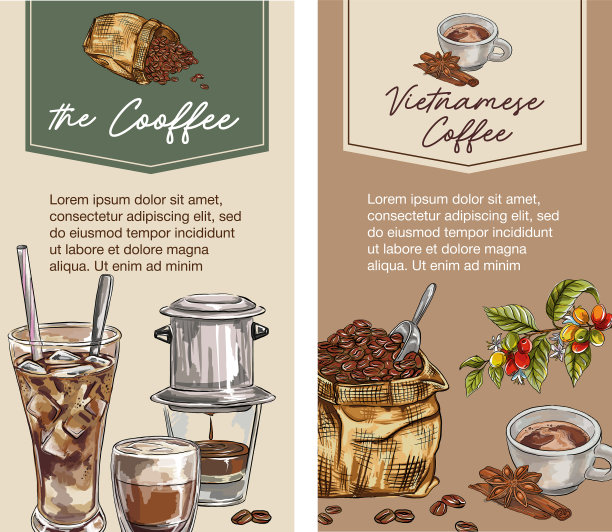 the Cooffee

Lorem ipsum dolor sit amet, consectetur adipiscing elit, sed do eiusmod tempor incididunt ut labore et dolore magna aliqua. Ut enim ad minim

Vietnamese Coffee

Lorem ipsum dolor sit amet, consectetur adipiscing elit, sed do eiusmod tempor incididunt ut labore et dolore magna aliqua. Ut enim ad minim