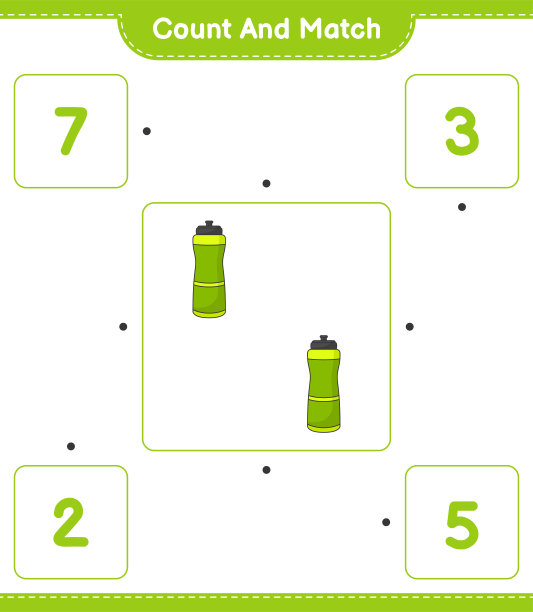 Count And Match

7

3

2

5