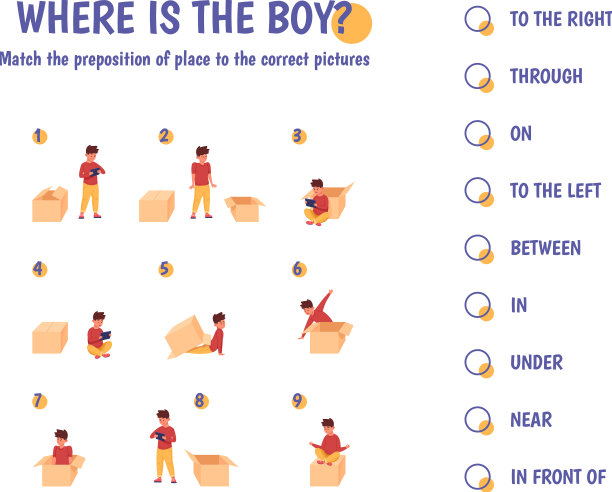 WHERE IS THE BOY?

Match the preposition of place to the correct pictures

1

2

3

4

5

6

7

8

9

TO THE RIGHT

THROUGH

ON

TO THE LEFT

BETWEEN

IN

UNDER

NEAR

IN FRONT OF