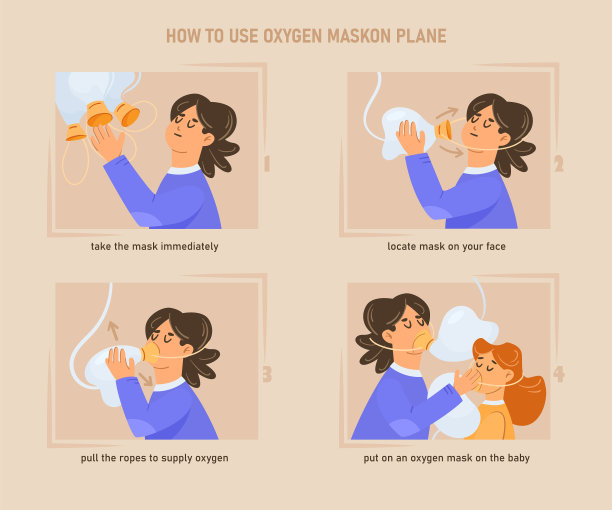 HOW TO USE OXYGEN MASKON PLANE

1

take the mask immediately

2

locate mask on your face

3

pull the ropes to supply oxygen

4

put on an oxygen mask on the baby