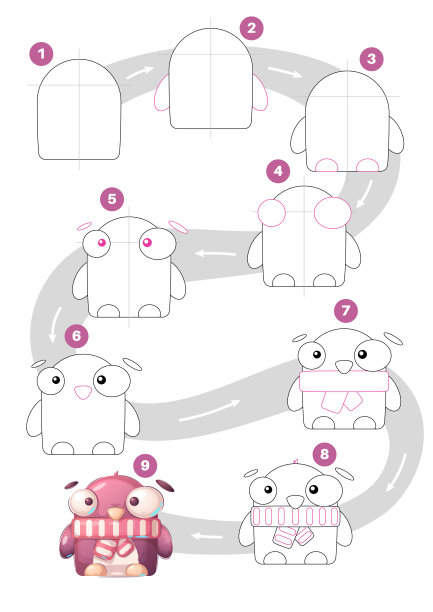 1
2
3
4
5
6
7
8
9