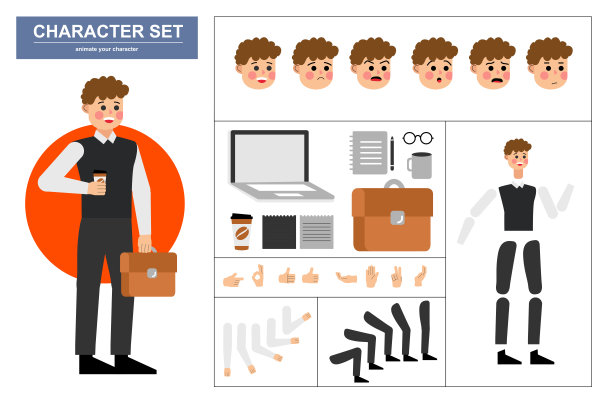 CHARACTER SET
animate your character