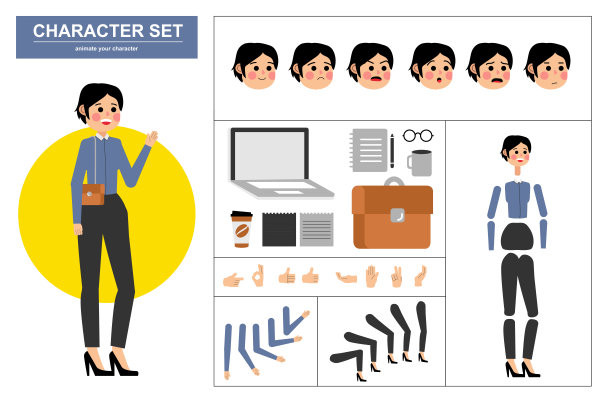 CHARACTER SET
animate your character