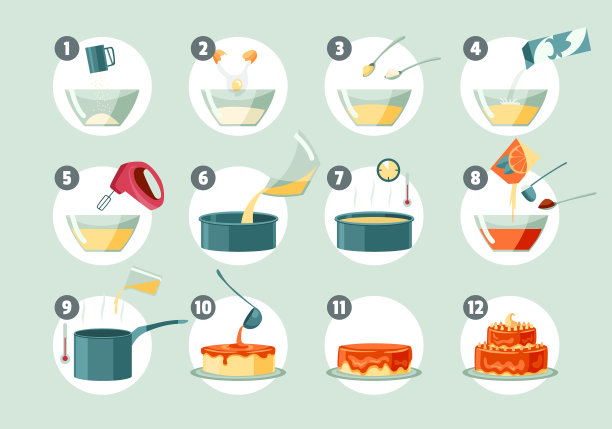 1
2
3
4
5
6
7
8
9
10
11
12