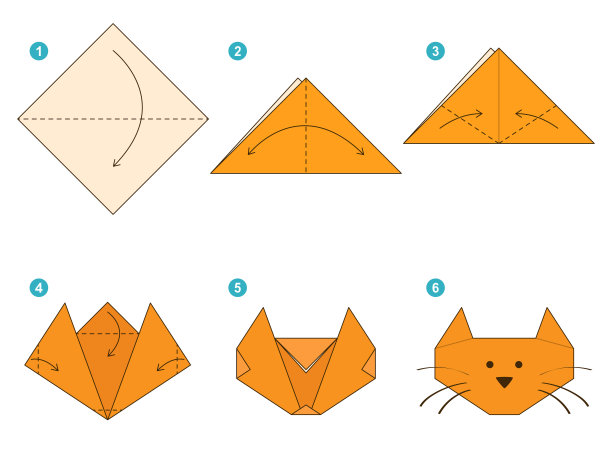 1

2

3

4

5

6