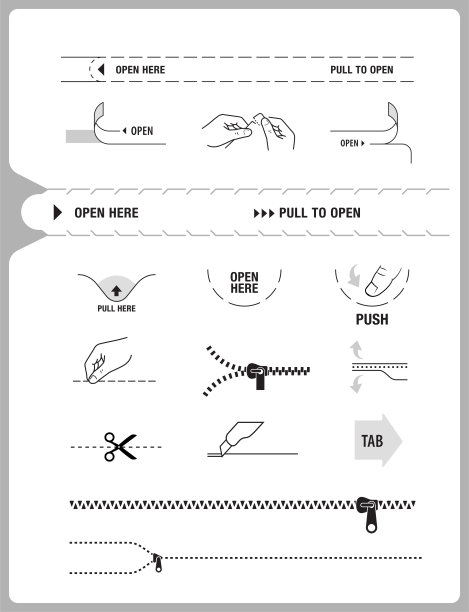 OPEN HERE

PULL TO OPEN

OPEN

OPEN

OPEN HERE

PULL TO OPEN

PULL HERE

OPEN HERE

PUSH

TAB