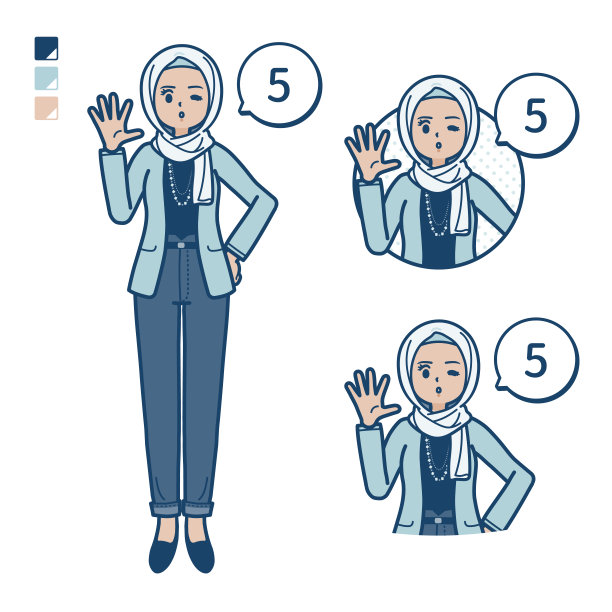 5

5

5