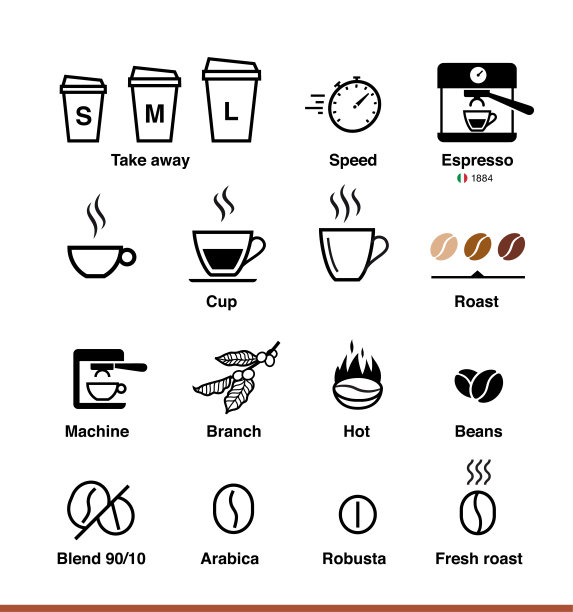 S M L

Take away

Speed

Espresso
1884

Cup

Roast

Machine

Branch

Hot

Beans

Blend 90/10

Arabica

Robusta

Fresh roast