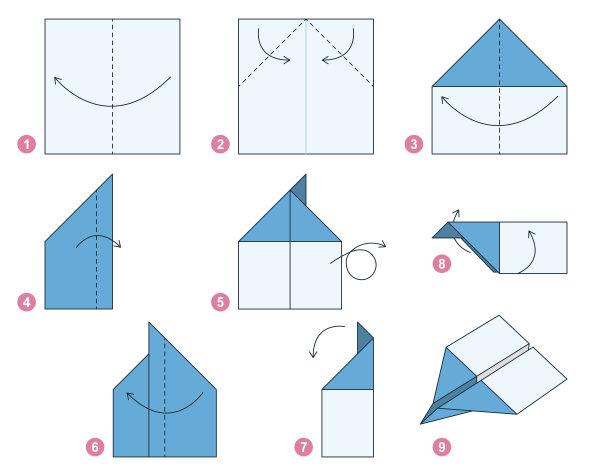 1
2
3
4
5
8
6
7
9