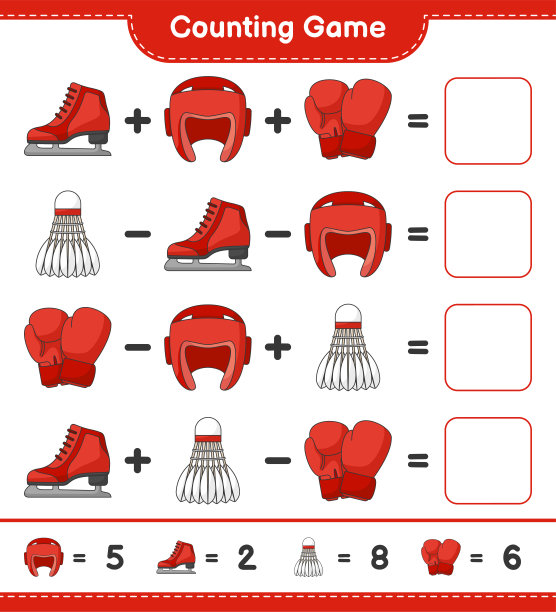 Counting Game

+ + =

− − =

− + =

+ − =

= 5 = 2 = 8 = 6