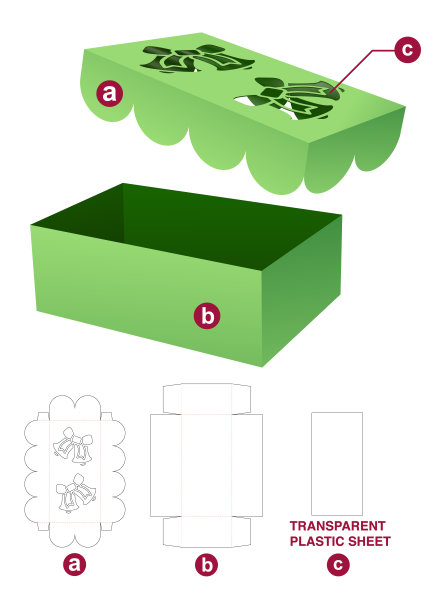 c

a

b

TRANSPARENT PLASTIC SHEET

a

b

c