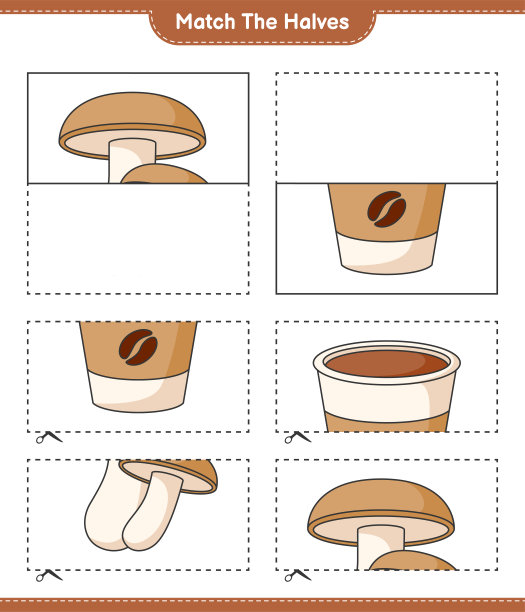 Match The Halves