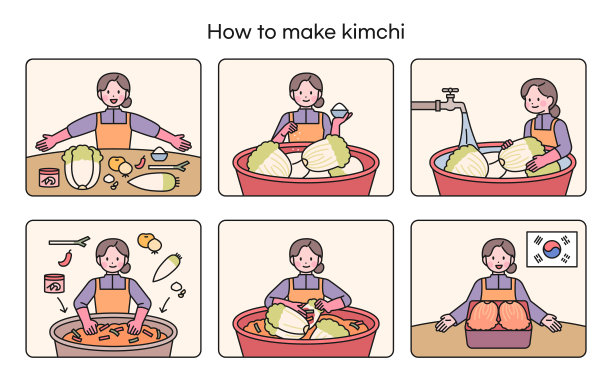 How to make kimchi