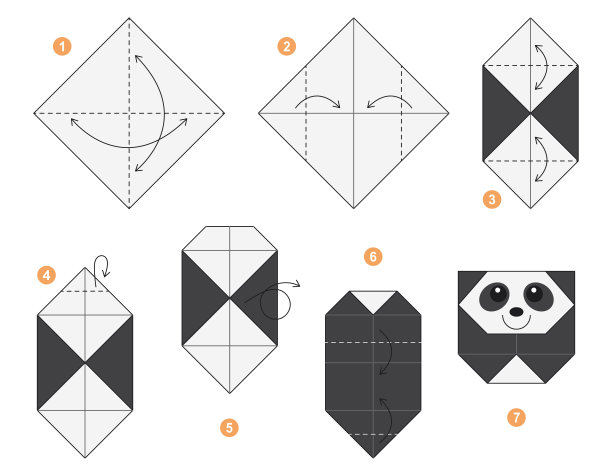 1

2

3

4

5

6

7