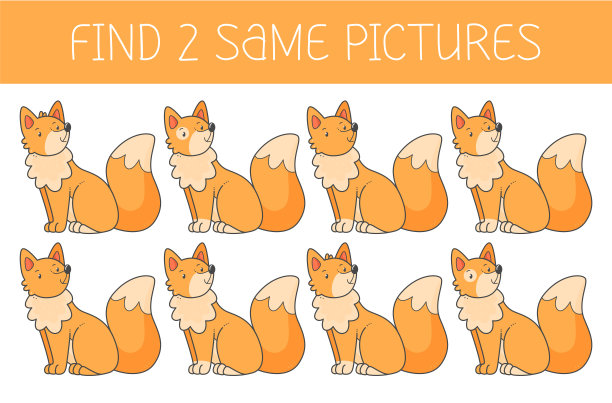 FIND 2 SaME PICTURES