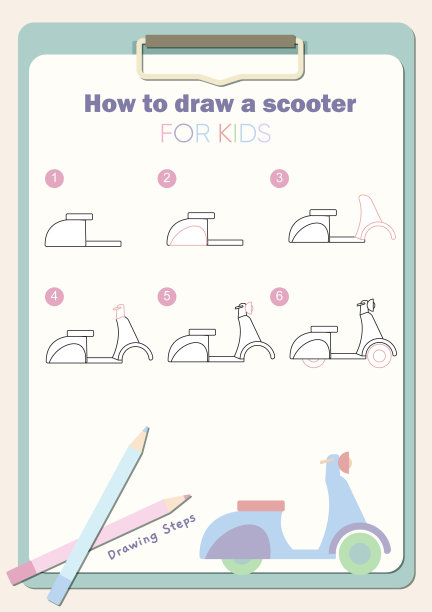 How to draw a scooter
FOR KIDS

1

2

3

4

5

6

Drawing Steps