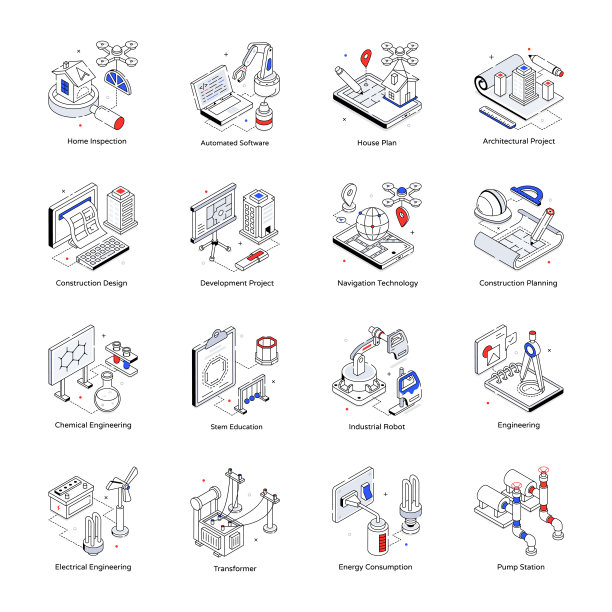 Home Inspection

Automated Software

House Plan

Architectural Project

Construction Design

Development Project

Navigation Technology

Construction Planning

Chemical Engineering

Stem Education

Industrial Robot

Engineering

Electrical Engineering

Transformer

Energy Consumption

Pump Station