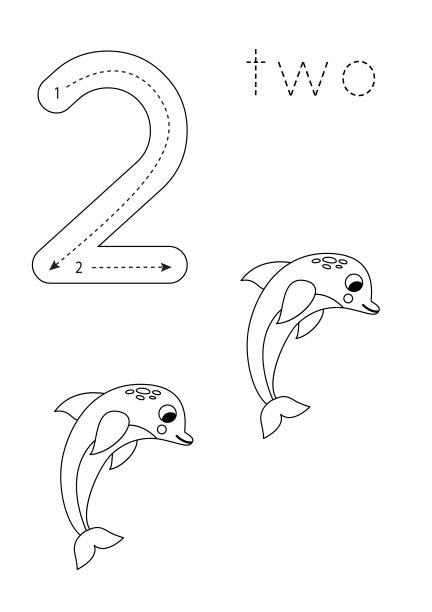 2

1

2

two