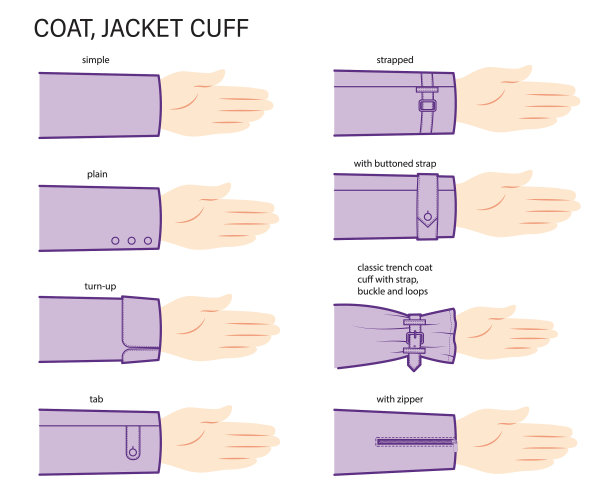 COAT, JACKET CUFF

simple

plain

turn-up

tab

strapped

with buttoned strap

classic trench coat cuff with strap, buckle and loops

with zipper