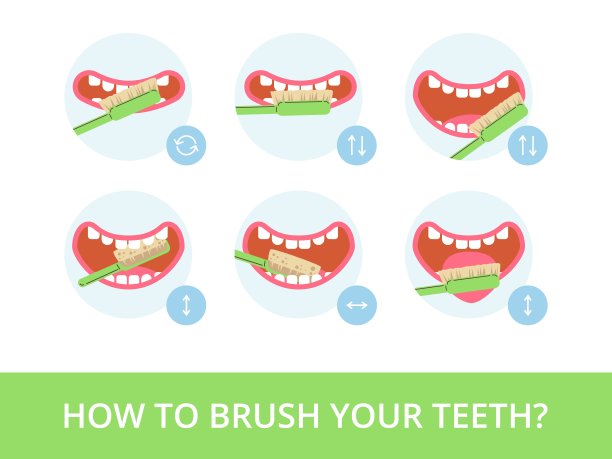 HOW TO BRUSH YOUR TEETH?