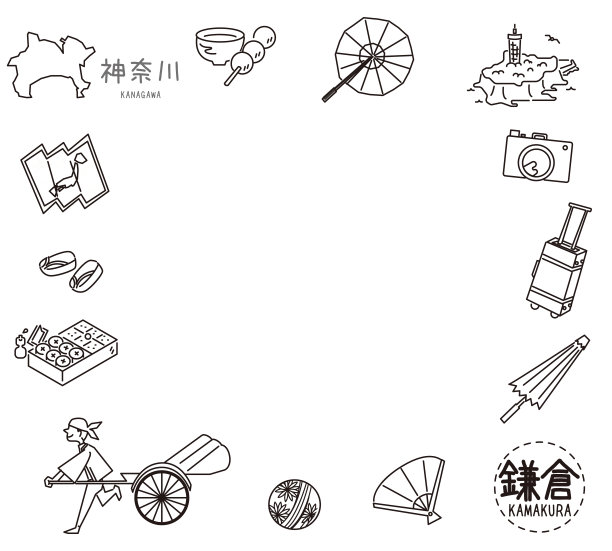 神奈川
KANAGAWA

鎌倉
KAMAKURA