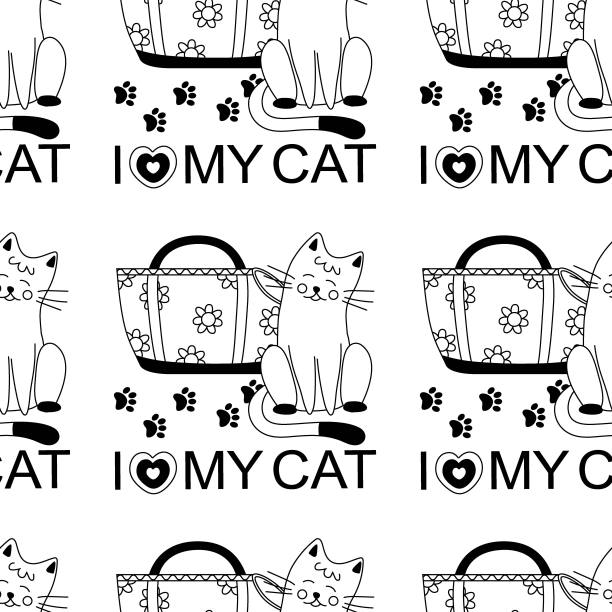 CAT
I MY CAT
I MY C
CAT
I MY CAT
I MY C