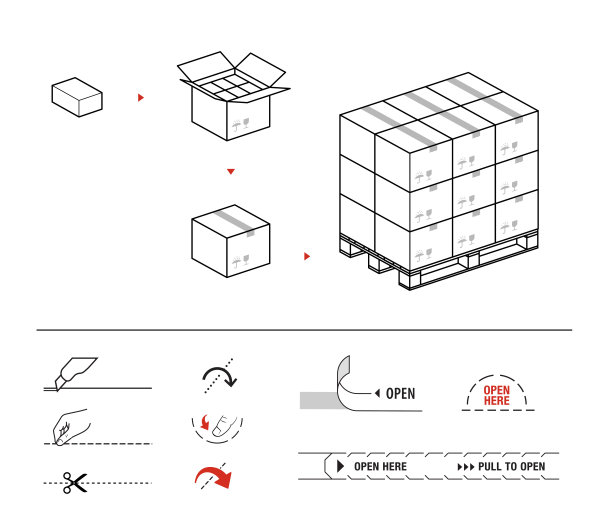 OPEN

OPEN HERE

OPEN HERE

PULL TO OPEN