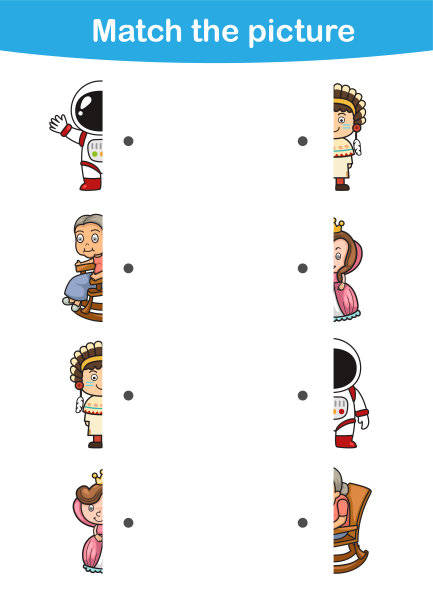 Match the picture