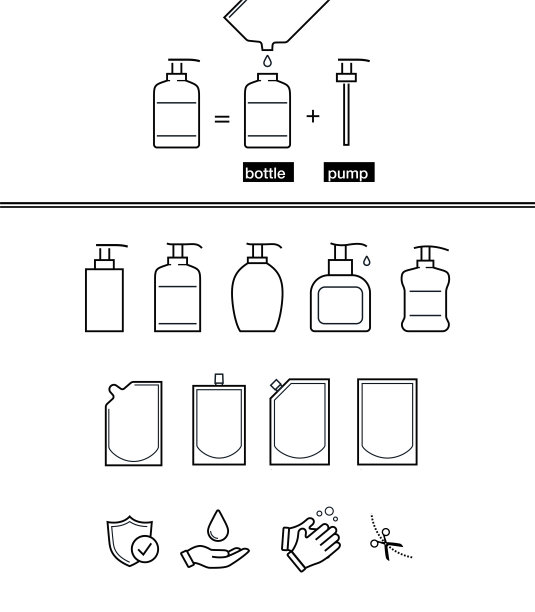 = +

bottle pump