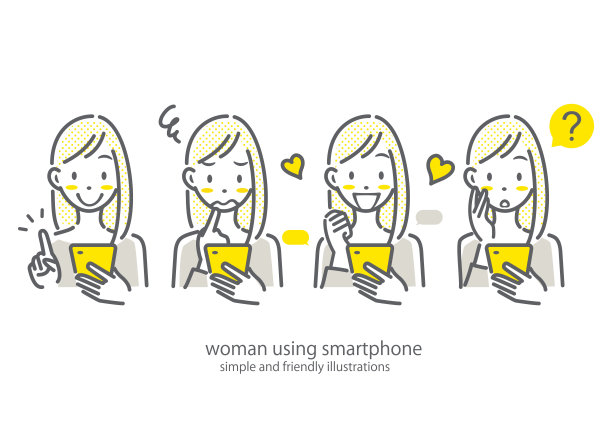 ?

woman using smartphone
simple and friendly illustrations