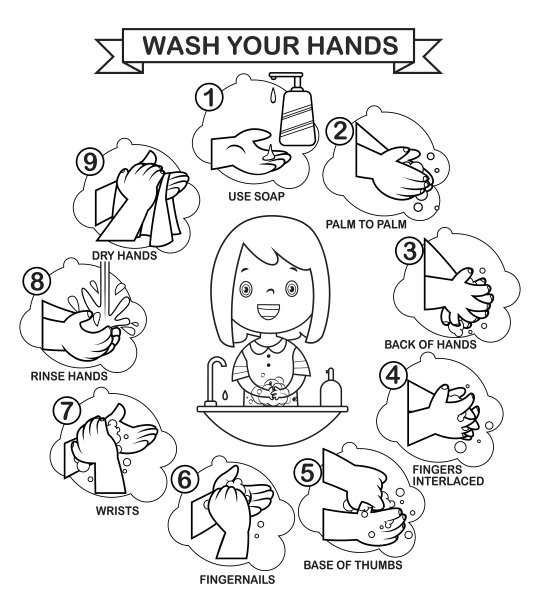 WASH YOUR HANDS

1
USE SOAP

2
PALM TO PALM

3
BACK OF HANDS

4
FINGERS INTERLACED

5
BASE OF THUMBS

6
FINGERNAILS

7
WRISTS

8
RINSE HANDS

9
DRY HANDS