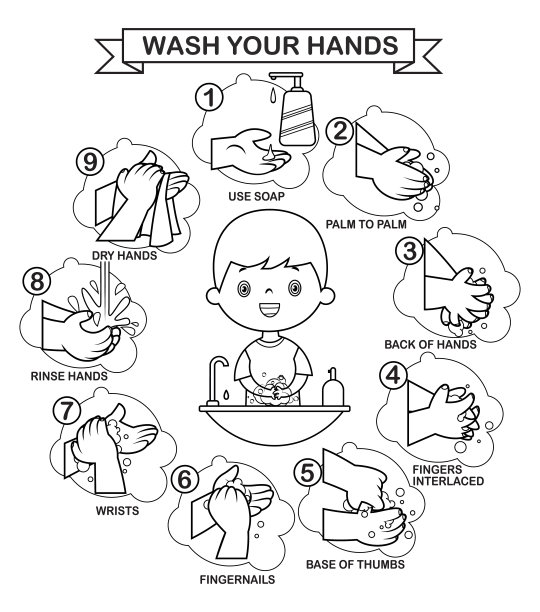 WASH YOUR HANDS

1
USE SOAP

2
PALM TO PALM

3
BACK OF HANDS

4
FINGERS INTERLACED

5
BASE OF THUMBS

6
FINGERNAILS

7
WRISTS

8
RINSE HANDS

9
DRY HANDS