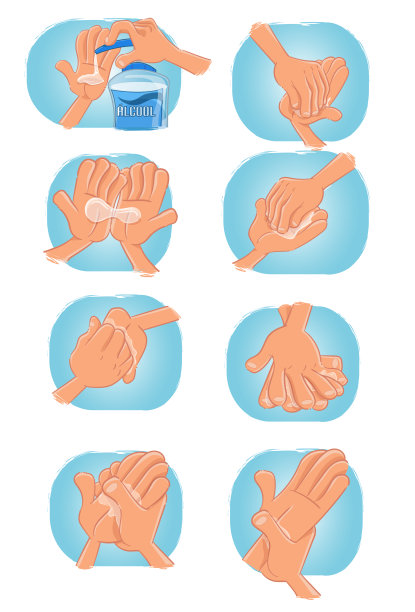 ALCOOL