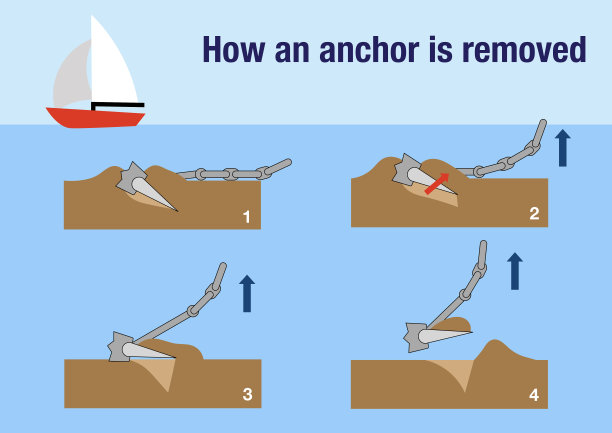 How an anchor is removed

1

2

3

4